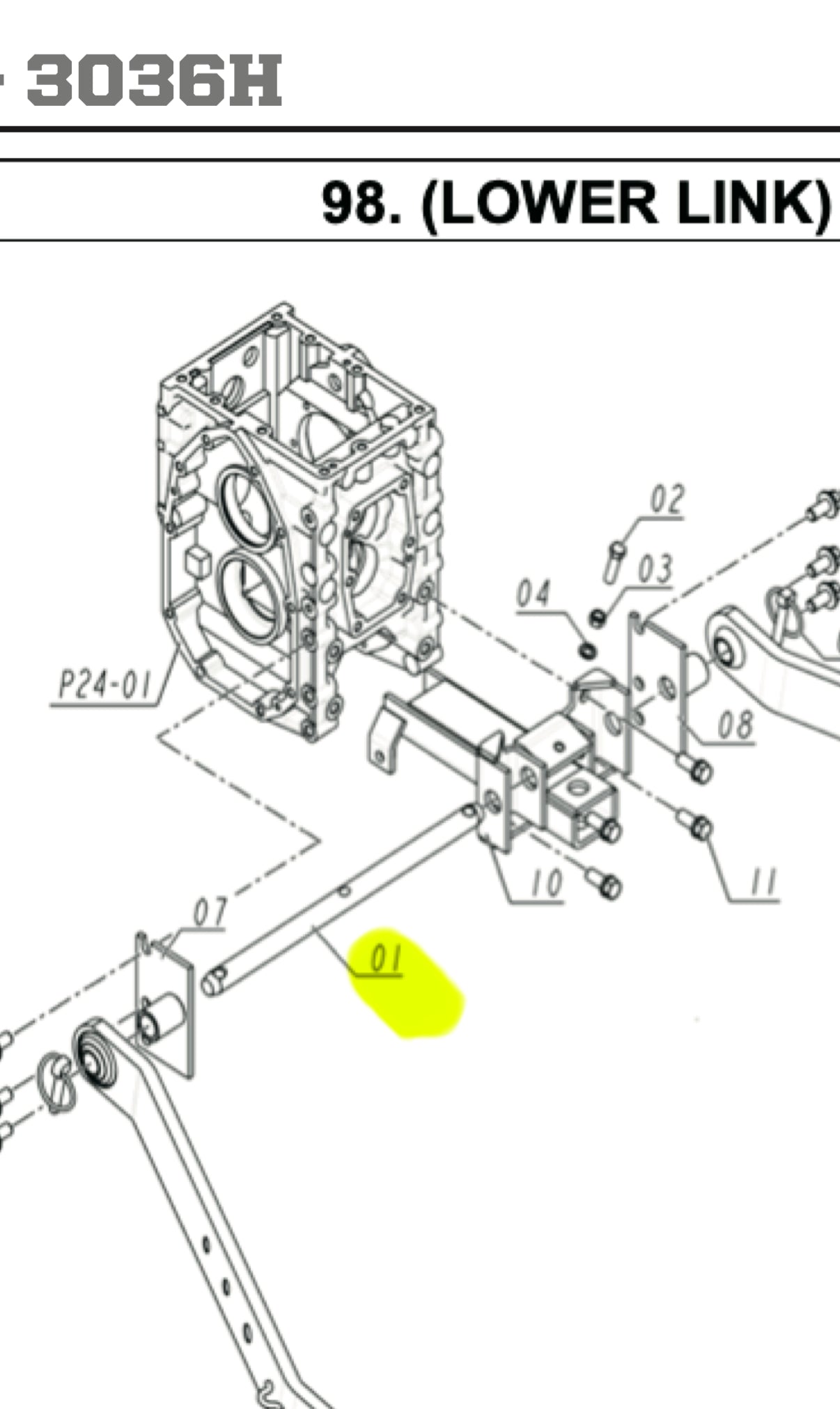 3036H

98. (LOWER LINK)

02
03
04
P24-01
08
10
11
07
01